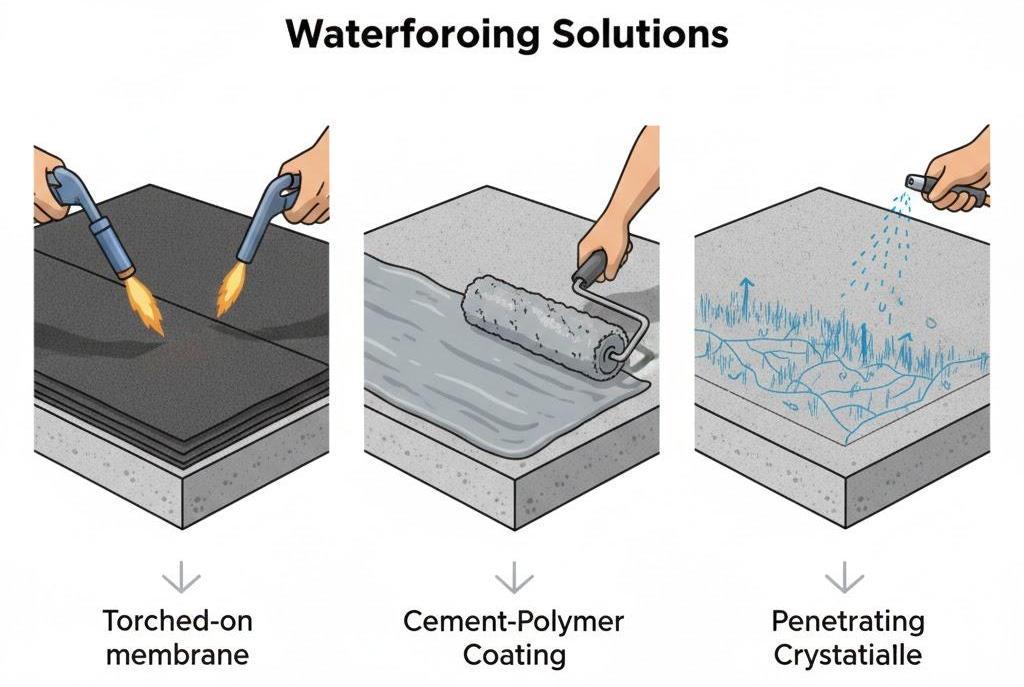 Waterforoing Solutions

Torched-on membrane

Cement-Polymer Coating

Penetrating Crystatialle